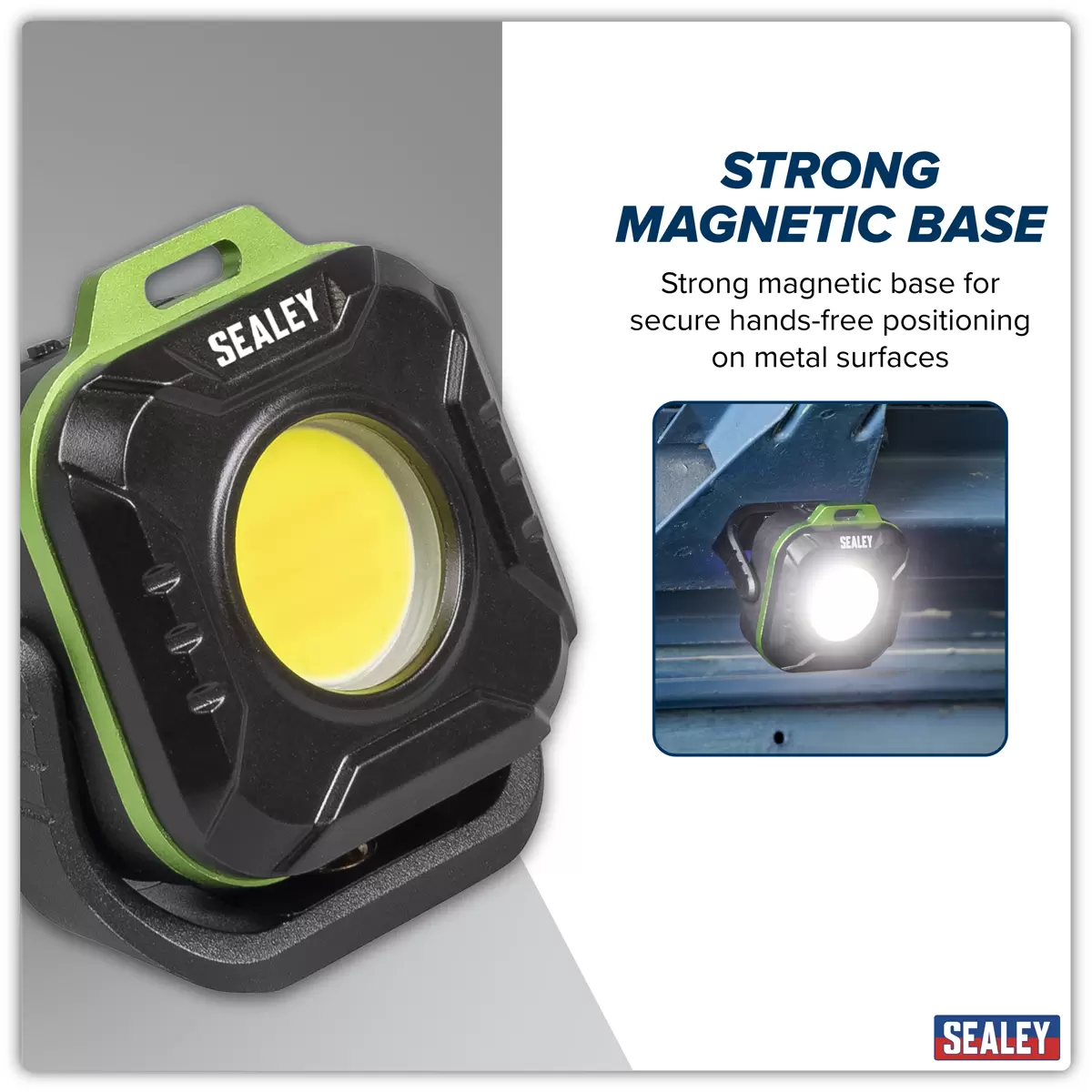 SEALEY

STRONG MAGNETIC BASE

Strong magnetic base for secure hands-free positioning on metal surfaces

SEALEY

SEALEY